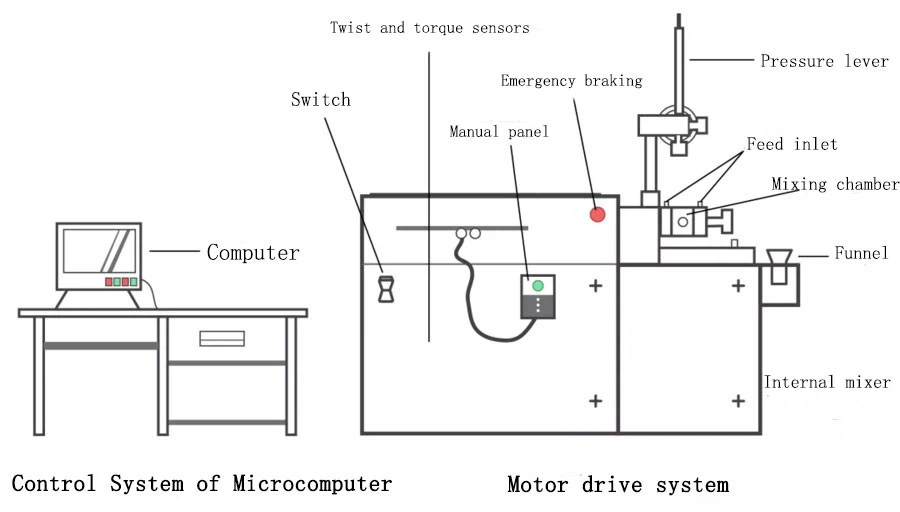 Twist and torque sensors

Pressure lever

Emergency braking

Switch

Manual panel

Feed inlet

Mixing chamber

Computer

Funnel

Internal mixer

Control System of Microcomputer

Motor drive system